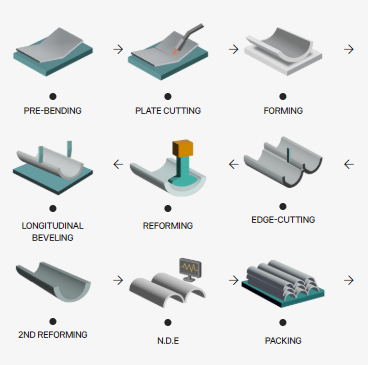 PRE-BENDING

PLATE CUTTING

FORMING

LONGITUDINAL BEVELING

REFORMING

EDGE-CUTTING

2ND REFORMING

N.D.E

PACKING